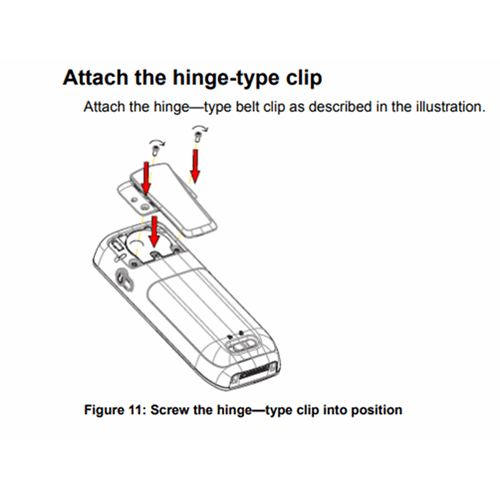 Attach the hinge-type clip

Attach the hinge—type belt clip as described in the illustration.

Figure 11: Screw the hinge—type clip into position